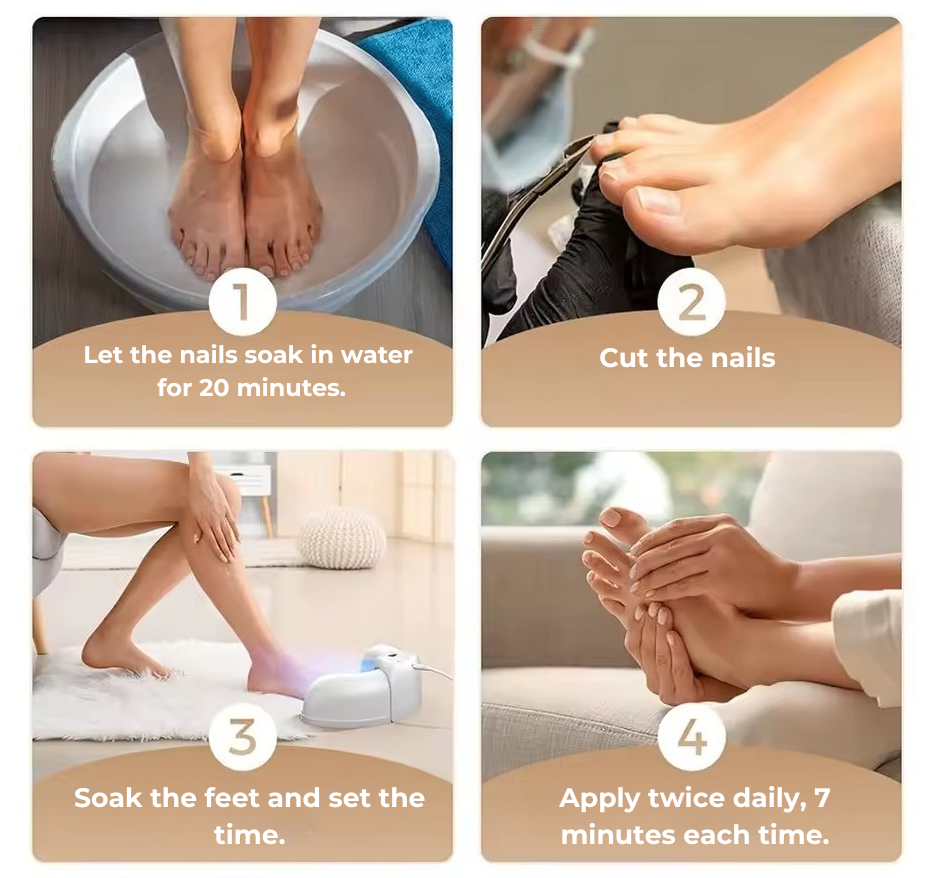 1
Let the nails soak in water for 20 minutes.

2
Cut the nails

3
Soak the feet and set the time.

4
Apply twice daily, 7 minutes each time.